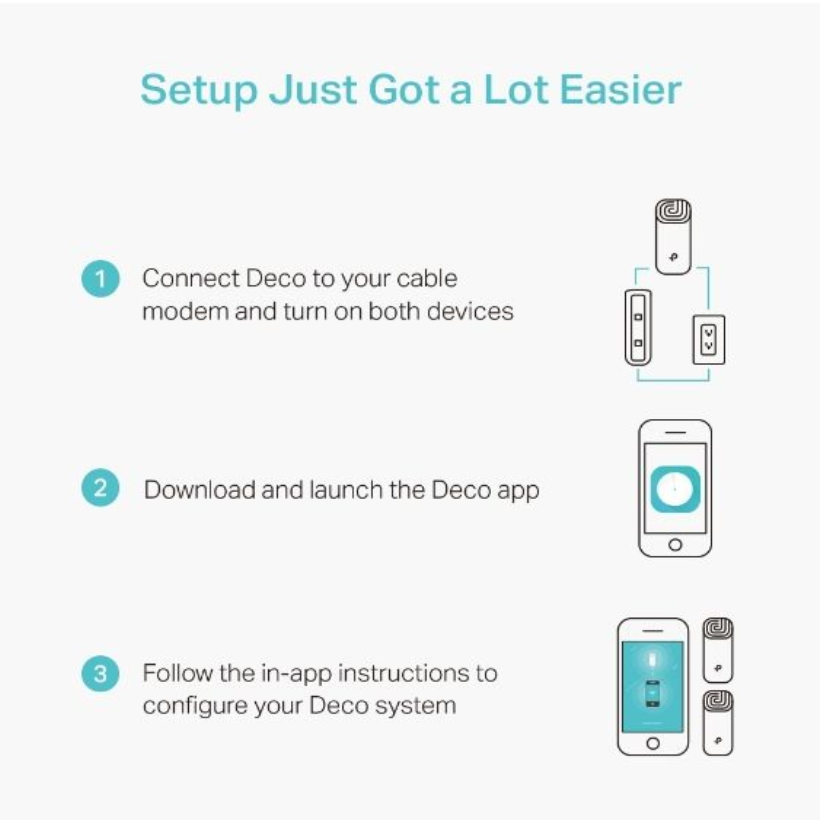 Setup Just Got a Lot Easier

1 Connect Deco to your cable modem and turn on both devices

2 Download and launch the Deco app

3 Follow the in-app instructions to configure your Deco system